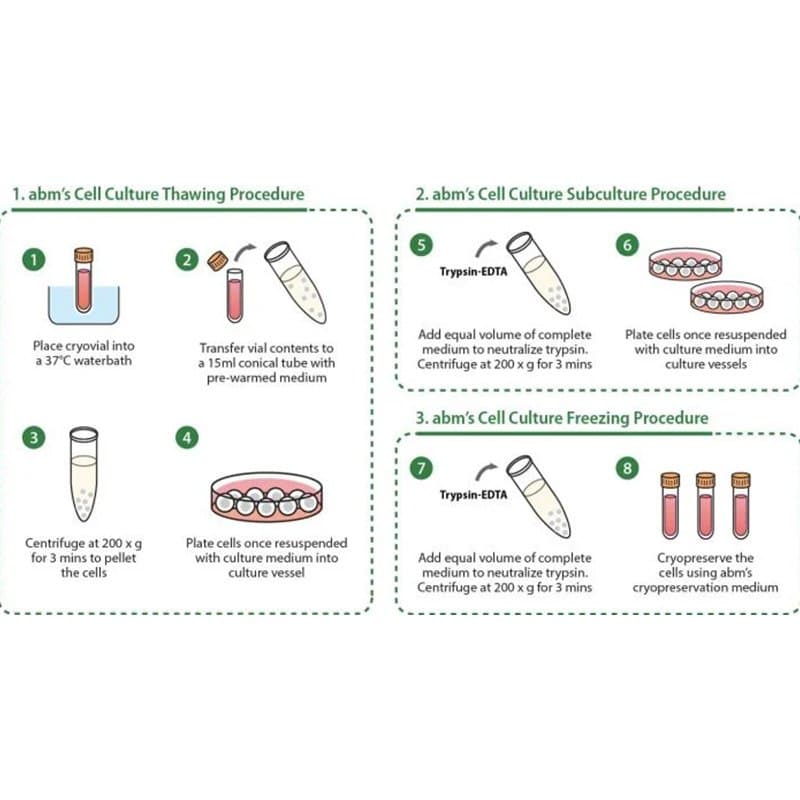 1. abm's Cell Culture Thawing Procedure

1

Place cryovial into a 37°C waterbath

2

Transfer vial contents to a 15ml conical tube with pre-warmed medium

3

Centrifuge at 200 x g for 3 mins to pellet the cells

4

Plate cells once resuspended with culture medium into culture vessel

2. abm's Cell Culture Subculture Procedure

5

Trypsin-EDTA

Add equal volume of complete medium to neutralize trypsin. Centrifuge at 200 x g for 3 mins

6

Plate cells once resuspended with culture medium into culture vessels

3. abm's Cell Culture Freezing Procedure

7

Trypsin-EDTA

Add equal volume of complete medium to neutralize trypsin. Centrifuge at 200 x g for 3 mins

8

Cryopreserve the cells using abm's cryopreservation medium