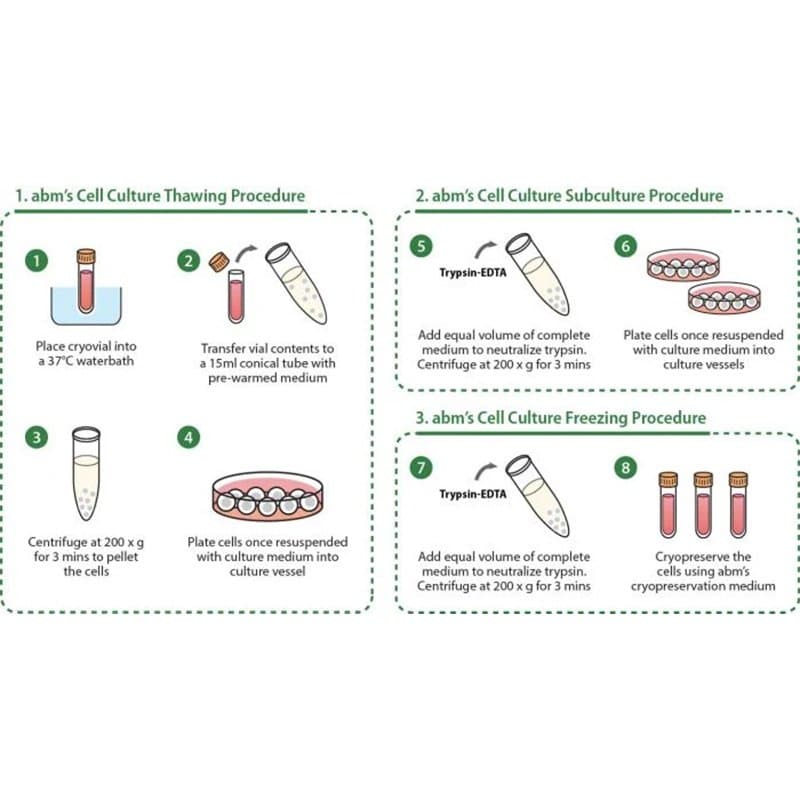 1. abm's Cell Culture Thawing Procedure

1

Place cryovial into a 37°C waterbath

2

Transfer vial contents to a 15ml conical tube with pre-warmed medium

3

Centrifuge at 200 x g for 3 mins to pellet the cells

4

Plate cells once resuspended with culture medium into culture vessel

2. abm's Cell Culture Subculture Procedure

5

Trypsin-EDTA

Add equal volume of complete medium to neutralize trypsin. Centrifuge at 200 x g for 3 mins

6

Plate cells once resuspended with culture medium into culture vessels

3. abm's Cell Culture Freezing Procedure

7

Trypsin-EDTA

Add equal volume of complete medium to neutralize trypsin. Centrifuge at 200 x g for 3 mins

8

Cryopreserve the cells using abm's cryopreservation medium